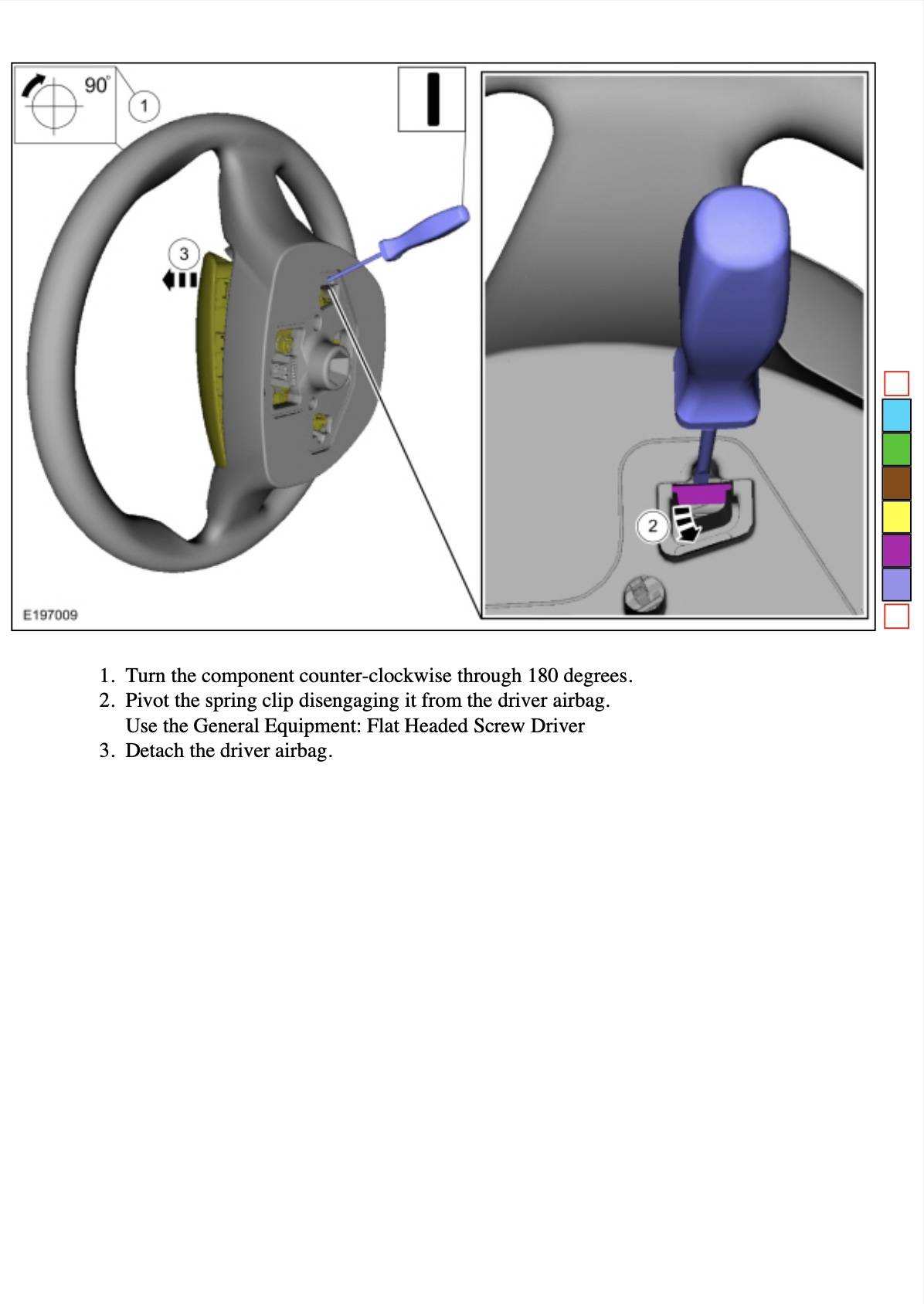 90°
1
3
2
E197009

1. Turn the component counter-clockwise through 180 degrees.
2. Pivot the spring clip disengaging it from the driver airbag.
Use the General Equipment: Flat Headed Screw Driver
3. Detach the driver airbag.